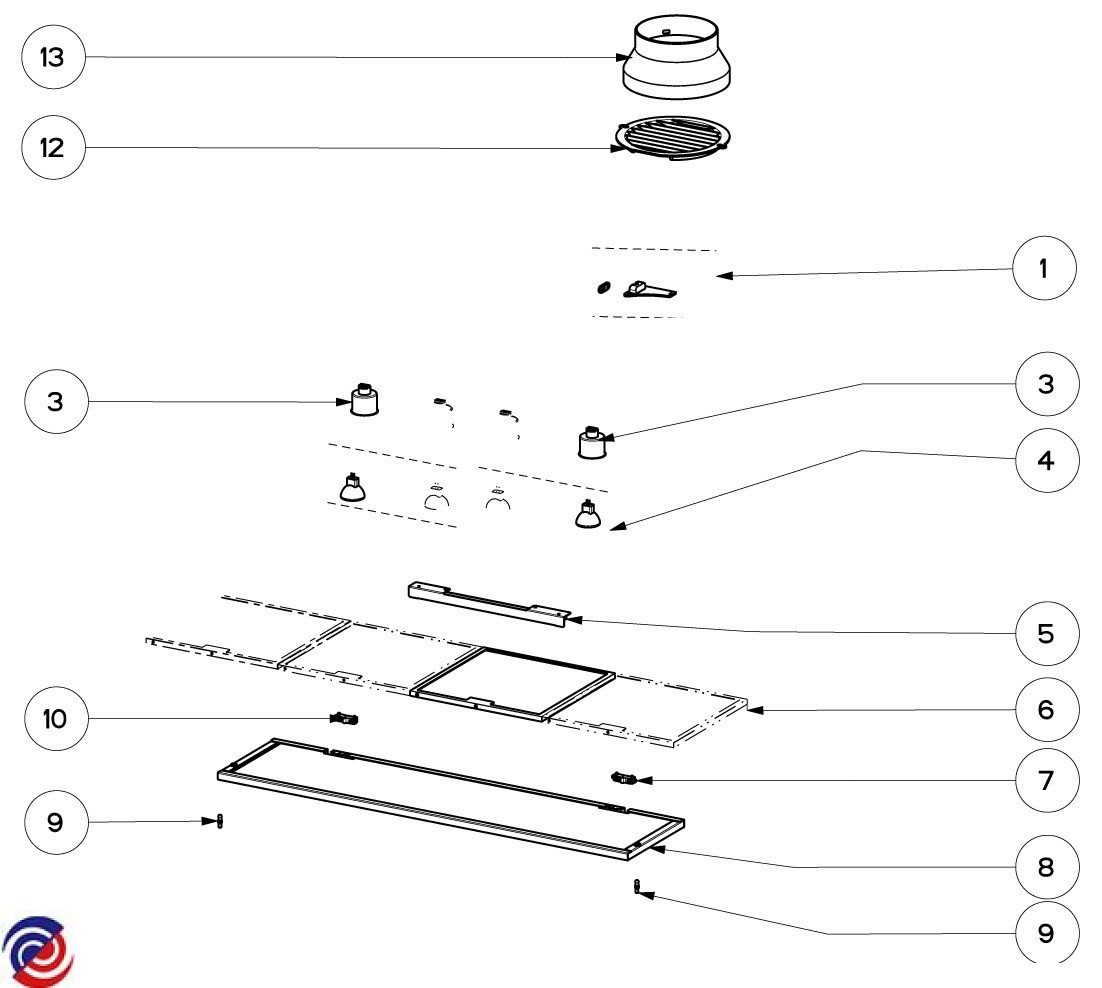 13
12
1
3
3
4
5
6
10
7
9
8
9